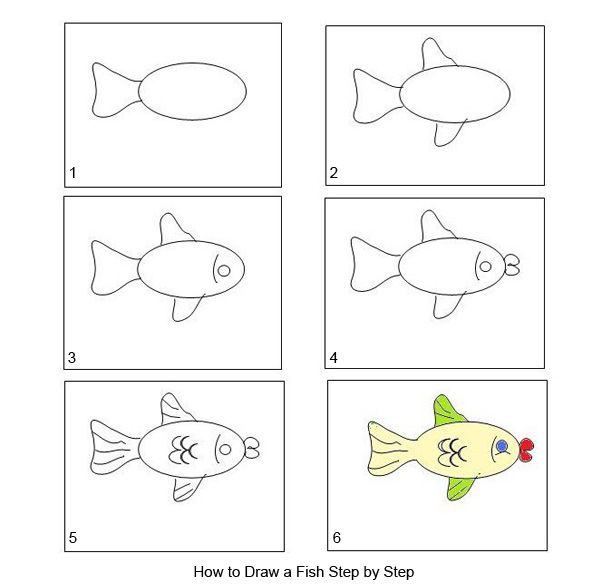 1

2

3

4

5

6

How to Draw a Fish Step by Step