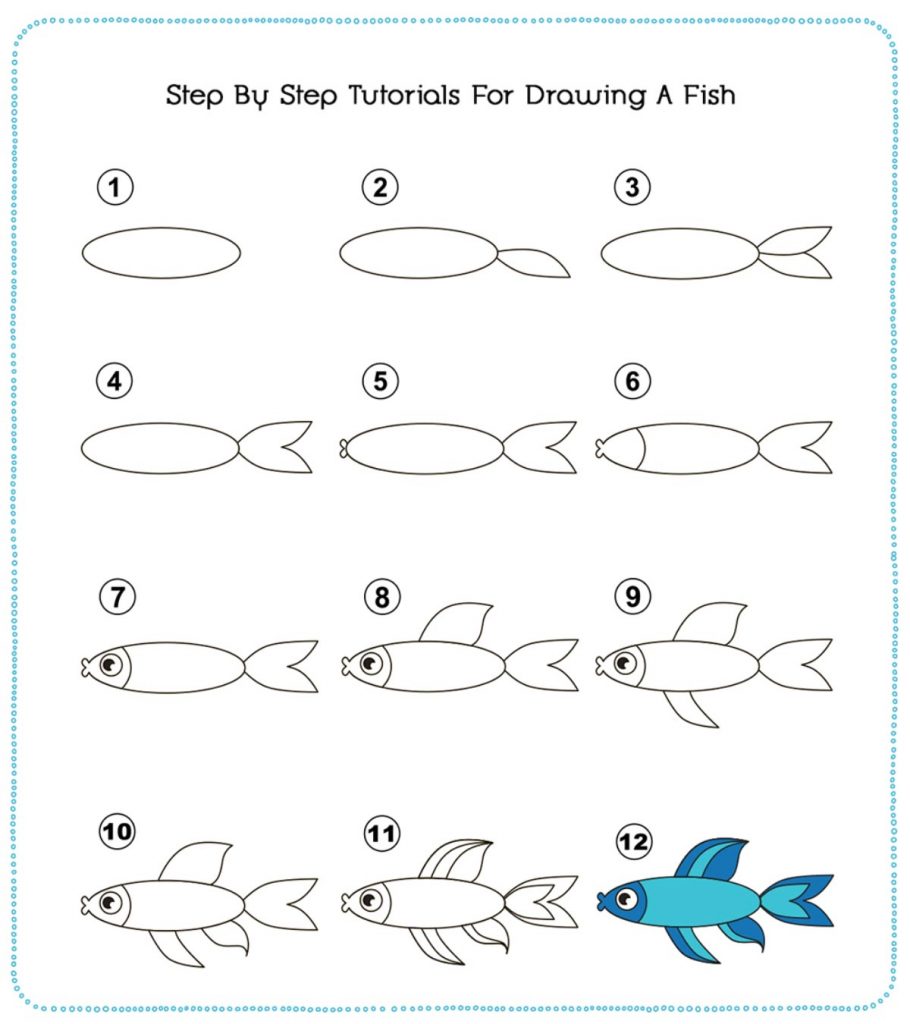 Step By Step Tutorials For Drawing A Fish

1

2

3

4

5

6

7

8

9

10

11

12